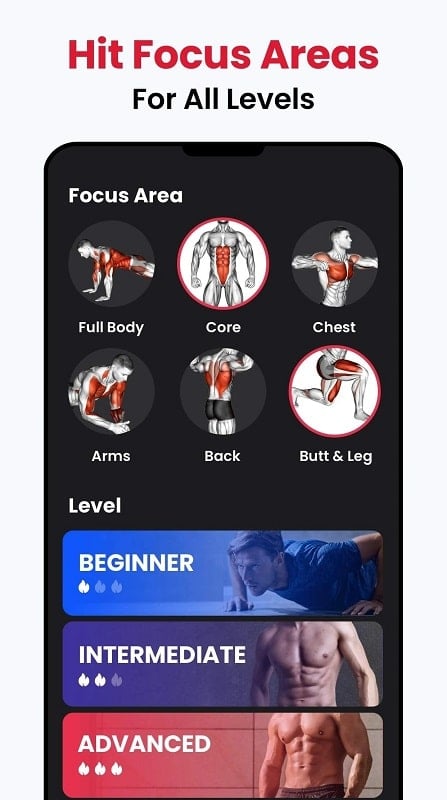 Hit Focus Areas
For All Levels

Focus Area

Full Body
Core
Chest
Arms
Back
Butt & Leg

Level

BEGINNER

INTERMEDIATE

ADVANCED